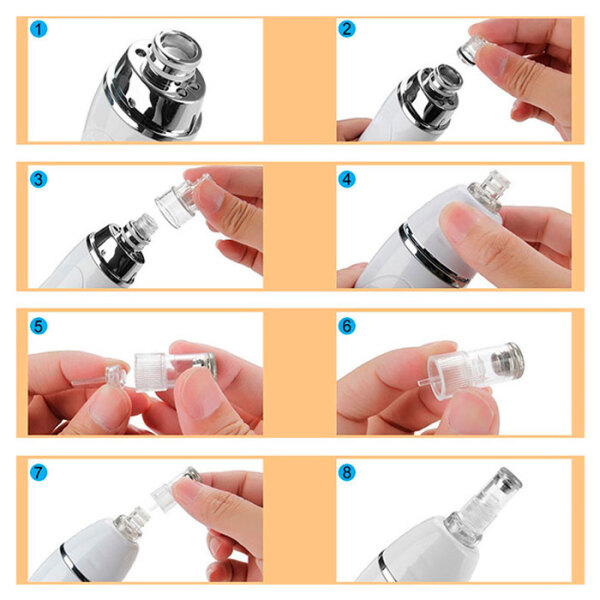 1

2

3

4

5

6

7

8