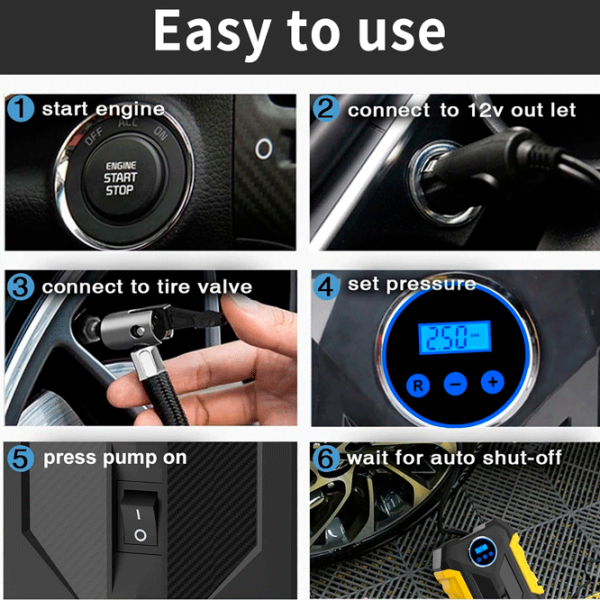 Easy to use

1 start engine

OFF ACC ON

ENGINE START STOP

2 connect to 12v out let

3 connect to tire valve

4 set pressure

2.50

R − +

5 press pump on

I
O

6 wait for auto shut-off