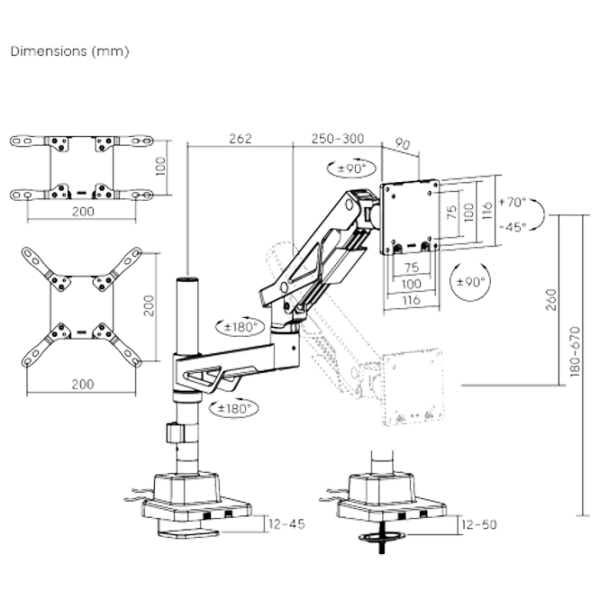 Dimensions (mm)

100
200
200
200
262
250-300
90
±90°
75
100
116
+70°
-45°
75
100
116
±90°
±180°
±180°
260
180-670
12-45
12-50