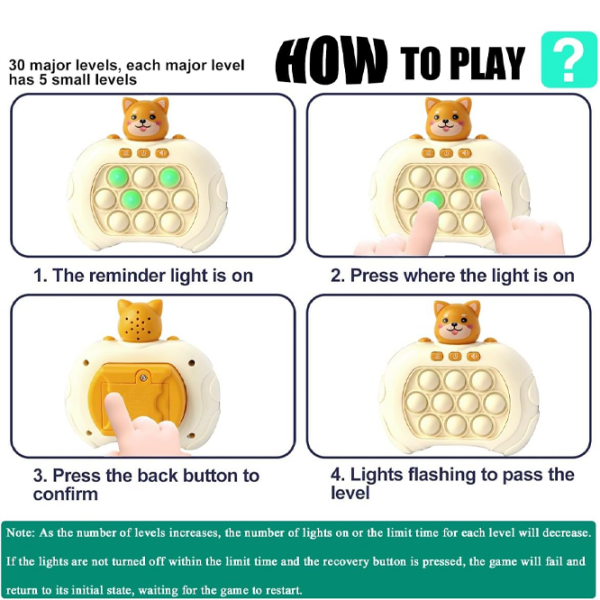 30 major levels, each major level has 5 small levels

HOW TO PLAY ?

1. The reminder light is on

2. Press where the light is on

3. Press the back button to confirm

4. Lights flashing to pass the level

Note: As the number of levels increases, the number of lights on or the limit time for each level will decrease. If the lights are not turned off within the limit time and the recovery button is pressed, the game will fail and return to its initial state, waiting for the game to restart.