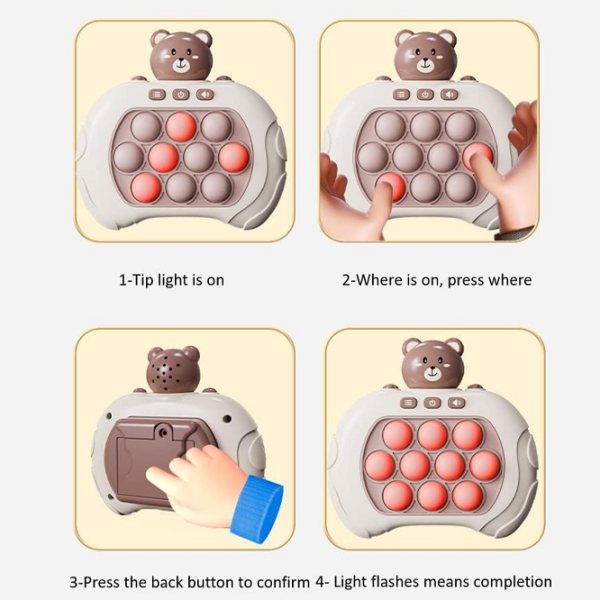 1-Tip light is on

2-Where is on, press where

3-Press the back button to confirm

4- Light flashes means completion